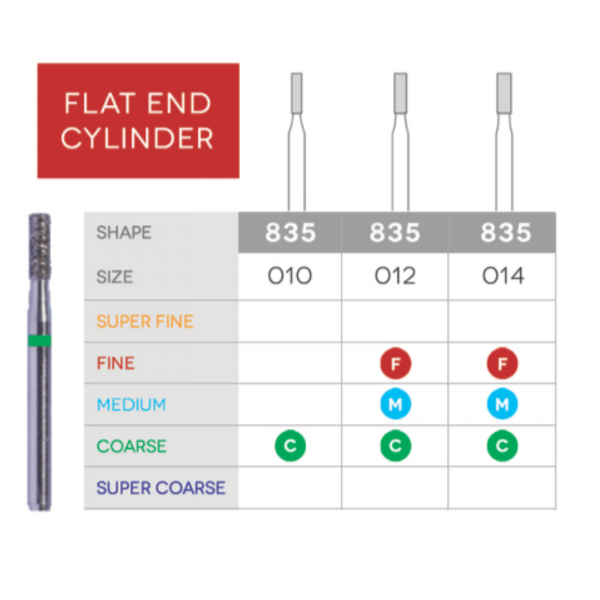 FLAT END CYLINDER

| SHAPE | 835 | 835 | 835 |
|---|---|---|---|
| SIZE | 010 | 012 | 014 |
| SUPER FINE | | | |
| FINE | | F | F |
| MEDIUM | | M | M |
| COARSE | C | C | C |
| SUPER COARSE | | | |