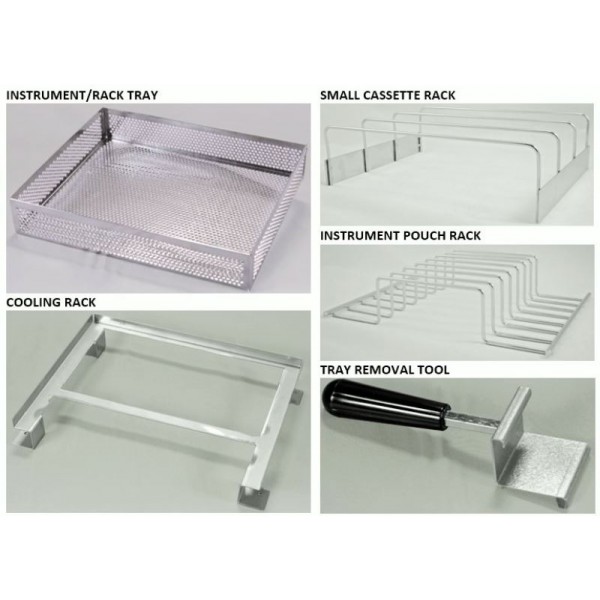 INSTRUMENT/RACK TRAY

COOLING RACK

SMALL CASSETTE RACK

INSTRUMENT POUCH RACK

TRAY REMOVAL TOOL