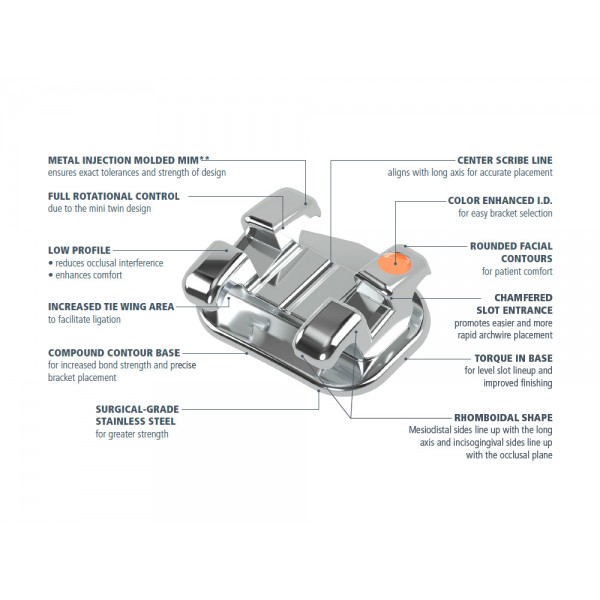 METAL INJECTION MOLDED MIM**
ensures exact tolerances and strength of design

FULL ROTATIONAL CONTROL
due to the mini twin design

LOW PROFILE
• reduces occlusal interference
• enhances comfort

INCREASED TIE WING AREA
to facilitate ligation

COMPOUND CONTOUR BASE
for increased bond strength and precise bracket placement

SURGICAL-GRADE STAINLESS STEEL
for greater strength

CENTER SCRIBE LINE
aligns with long axis for accurate placement

COLOR ENHANCED I.D.
for easy bracket selection

ROUNDED FACIAL CONTOURS
for patient comfort

CHAMFERED SLOT ENTRANCE
promotes easier and more rapid archwire placement

TORQUE IN BASE
for level slot lineup and improved finishing

RHOMBOIDAL SHAPE
Mesiodistal sides line up with the long axis and incisogingival sides line up with the occlusal plane