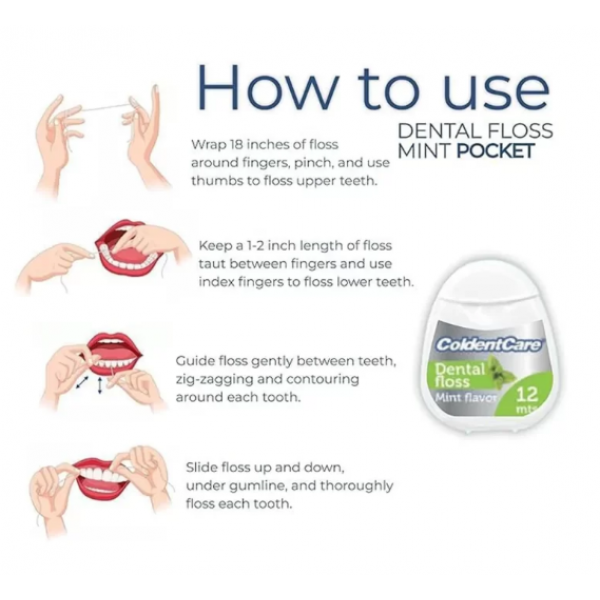 How to use

DENTAL FLOSS
MINT POCKET

Wrap 18 inches of floss around fingers, pinch, and use thumbs to floss upper teeth.

Keep a 1-2 inch length of floss taut between fingers and use index fingers to floss lower teeth.

Guide floss gently between teeth, zig-zagging and contouring around each tooth.

Slide floss up and down, under gumline, and thoroughly floss each tooth.

ColdentCare
Dental floss
Mint flavor
12 mts