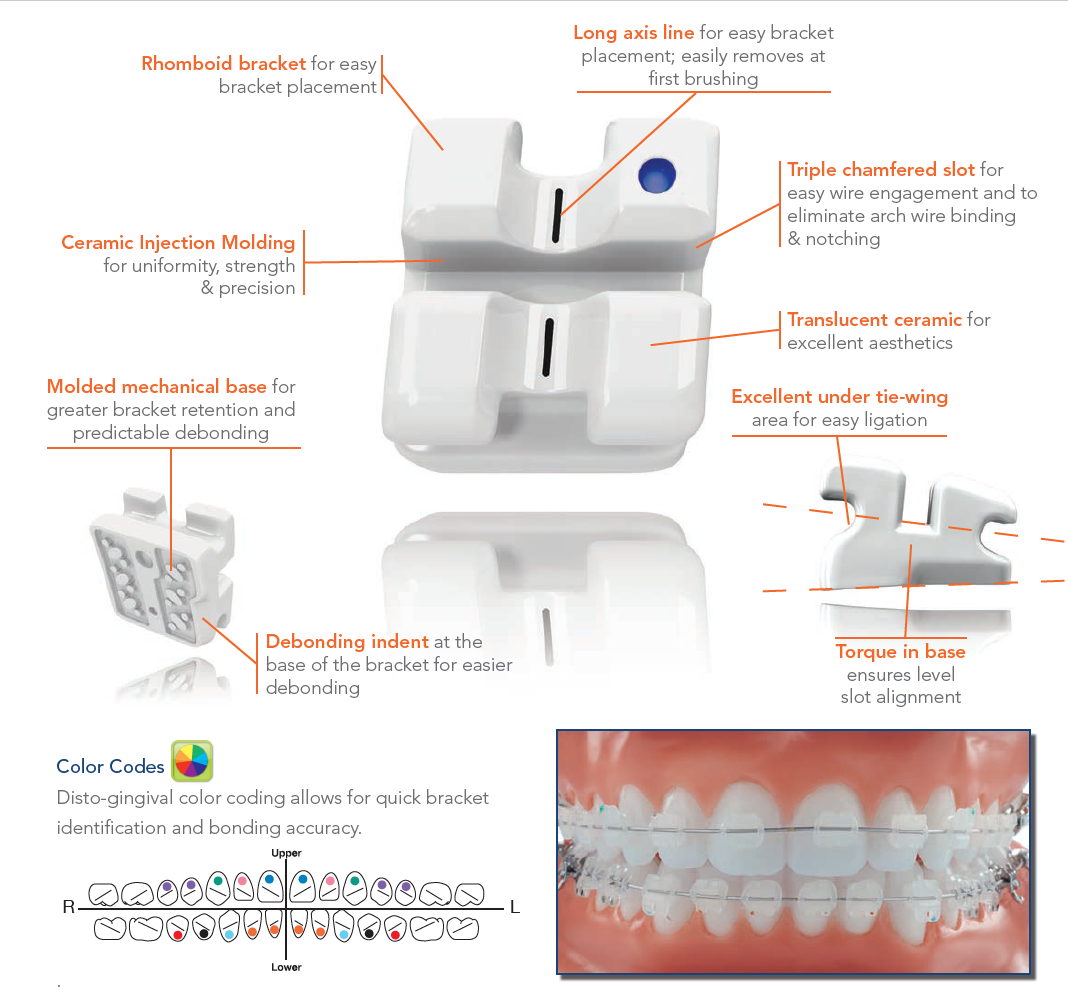 Rhomboid bracket for easy bracket placement

Long axis line for easy bracket placement; easily removes at first brushing

Triple chamfered slot for easy wire engagement and to eliminate arch wire binding & notching

Ceramic Injection Molding for uniformity, strength & precision

Translucent ceramic for excellent aesthetics

Molded mechanical base for greater bracket retention and predictable debonding

Excellent under tie-wing area for easy ligation

Debonding indent at the base of the bracket for easier debonding

Torque in base ensures level slot alignment

Color Codes

Disto-gingival color coding allows for quick bracket identification and bonding accuracy.

Upper

R

L

Lower

.