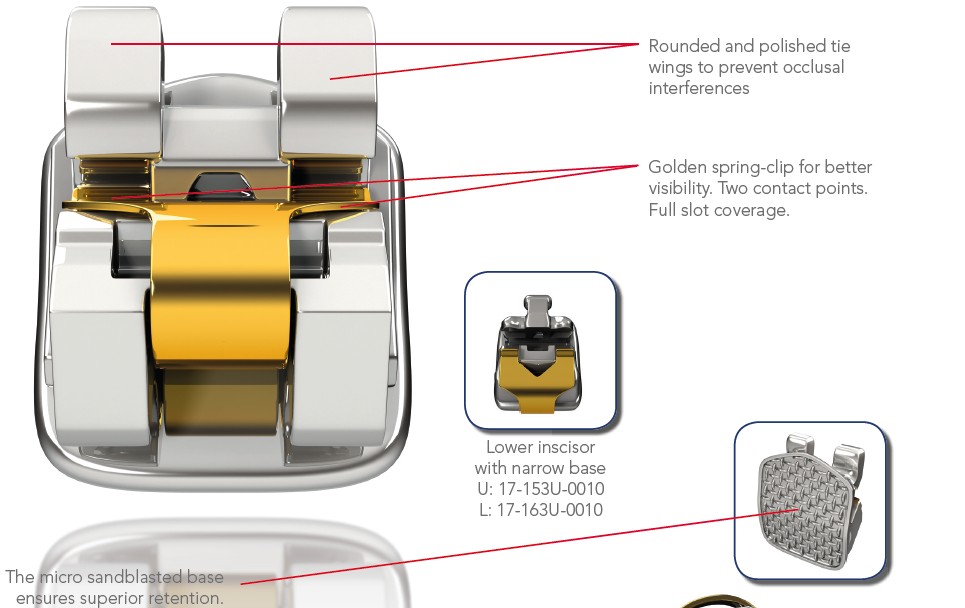 Rounded and polished tie wings to prevent occlusal interferences

Golden spring-clip for better visibility. Two contact points. Full slot coverage.

Lower inscisor with narrow base
U: 17-153U-0010
L: 17-163U-0010

The micro sandblasted base ensures superior retention.